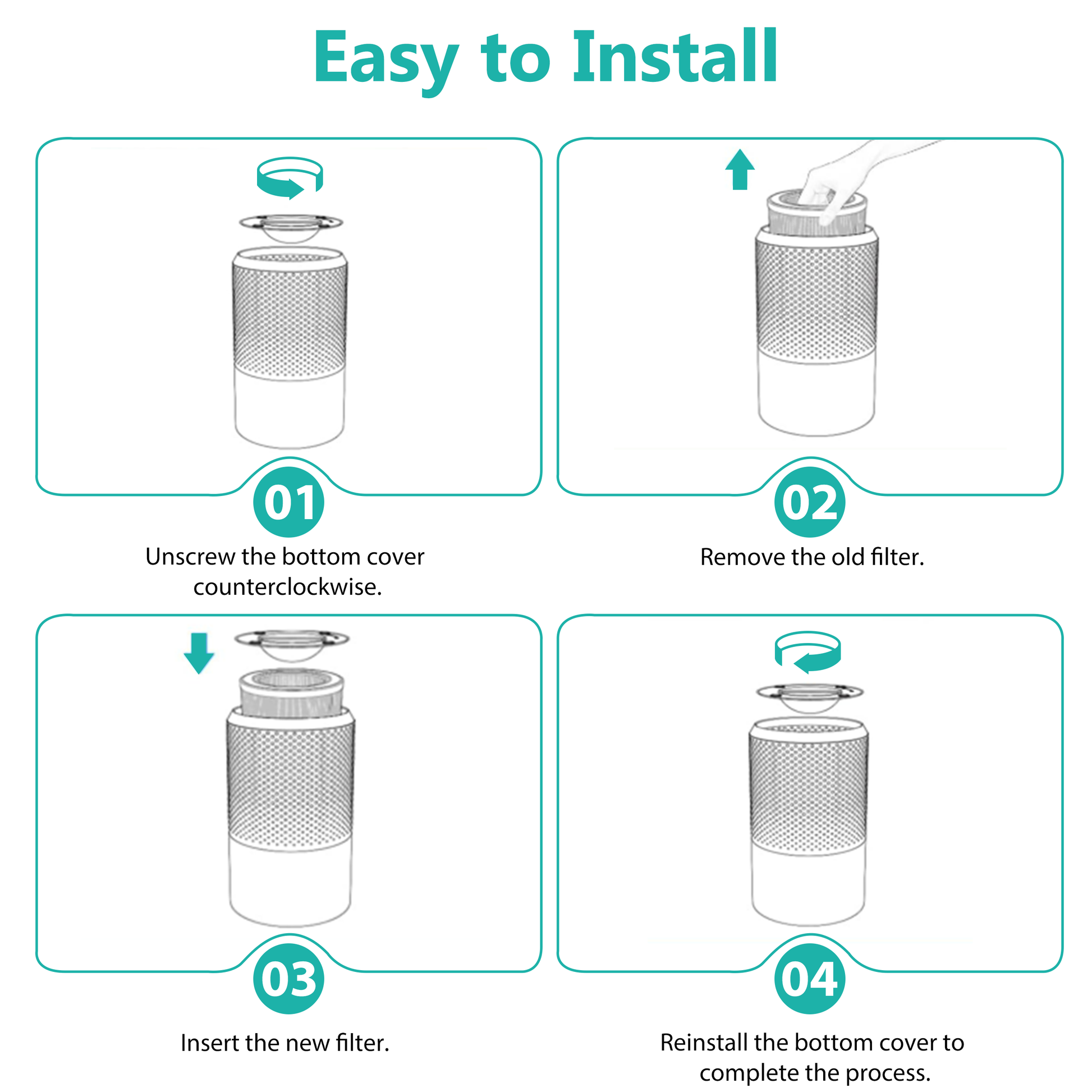 Easy to Install

01

Unscrew the bottom cover counterclockwise.

02

Remove the old filter.

03

Insert the new filter.

04

Reinstall the bottom cover to complete the process.