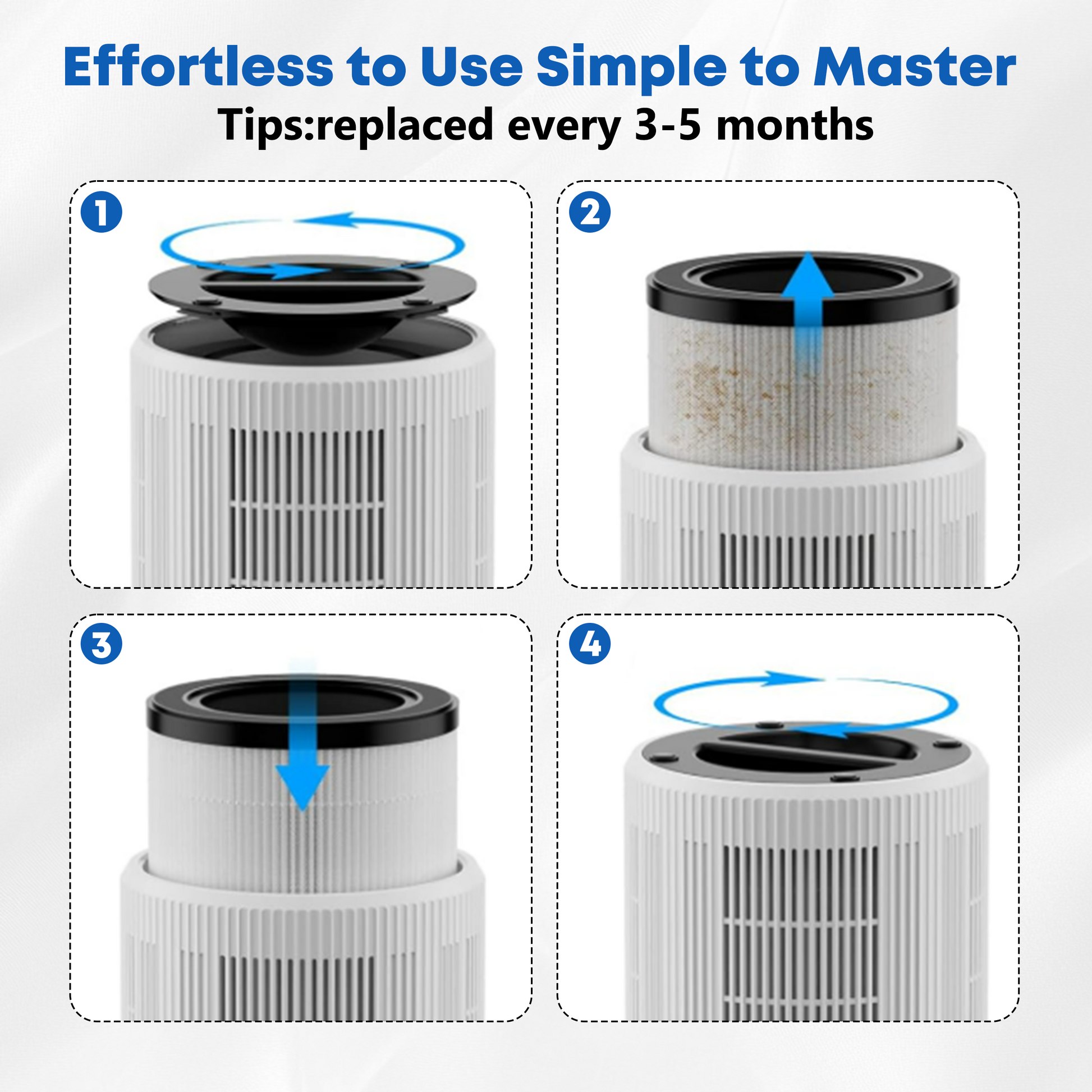 Effortless to Use Simple to Master

Tips:replaced every 3-5 months

1

2

3

4