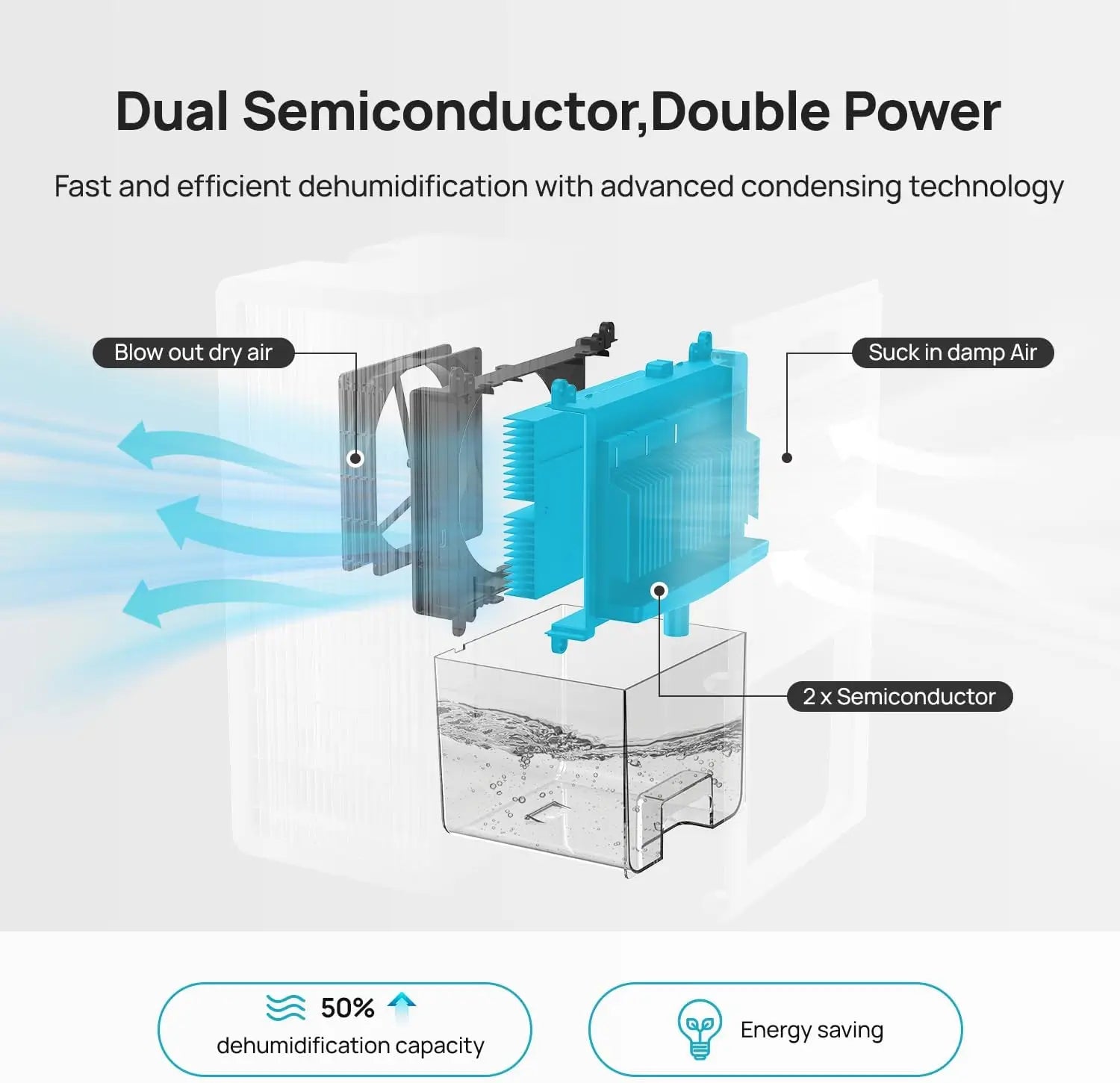 Dual Semiconductor,Double Power

Fast and efficient dehumidification with advanced condensing technology

Blow out dry air

Suck in damp Air

2 x Semiconductor

50%
dehumidification capacity

Energy saving