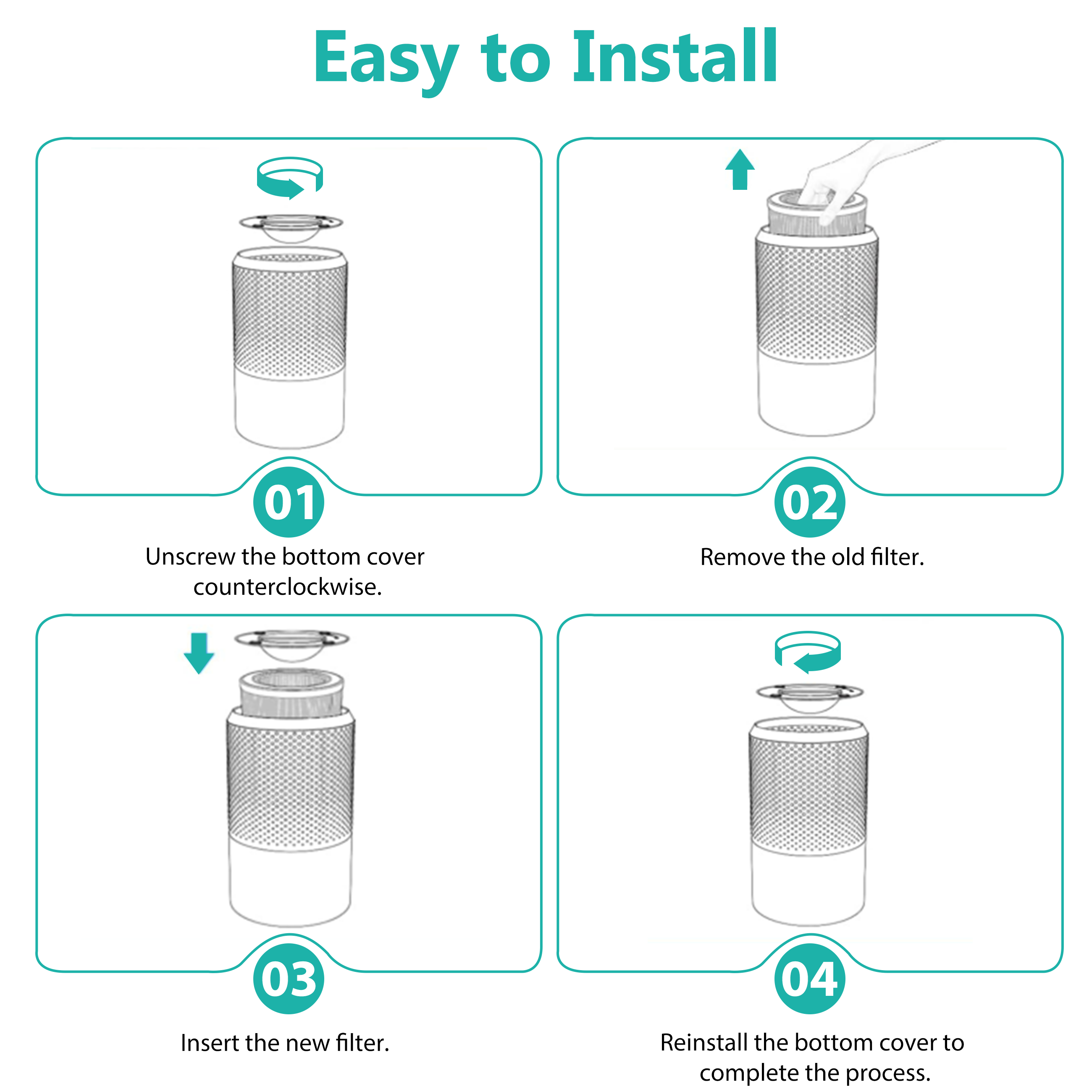 Easy to Install

01

Unscrew the bottom cover counterclockwise.

02

Remove the old filter.

03

Insert the new filter.

04

Reinstall the bottom cover to complete the process.